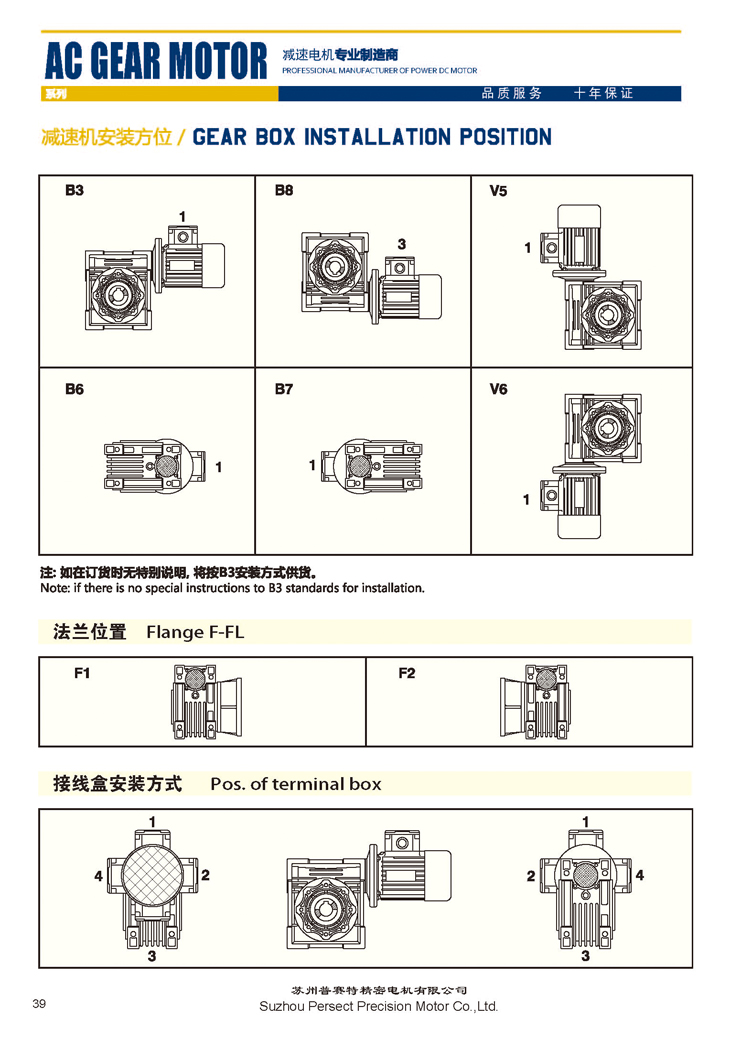 AC GEAR MOTOR
减速电机专业制造商
PROFESSIONAL MANUFACTURER OF POWER DC MOTOR
系列
品质服务 十年保证

减速机安装方位 / GEAR BOX INSTALLATION POSITION

B3
1

B8
3

V5
1

B6
1

B7
1

V6
1

注: 如在订货时无特别说明, 将按B3安装方式供货。
Note: if there is no special instructions to B3 standards for installation.

法兰位置 Flange F-FL

F1

F2

接线盒安装方式 Pos. of terminal box

1
4
2
3

1
2
4
3

苏州普赛特精密电机有限公司
39
Suzhou Persect Precision Motor Co.,Ltd.